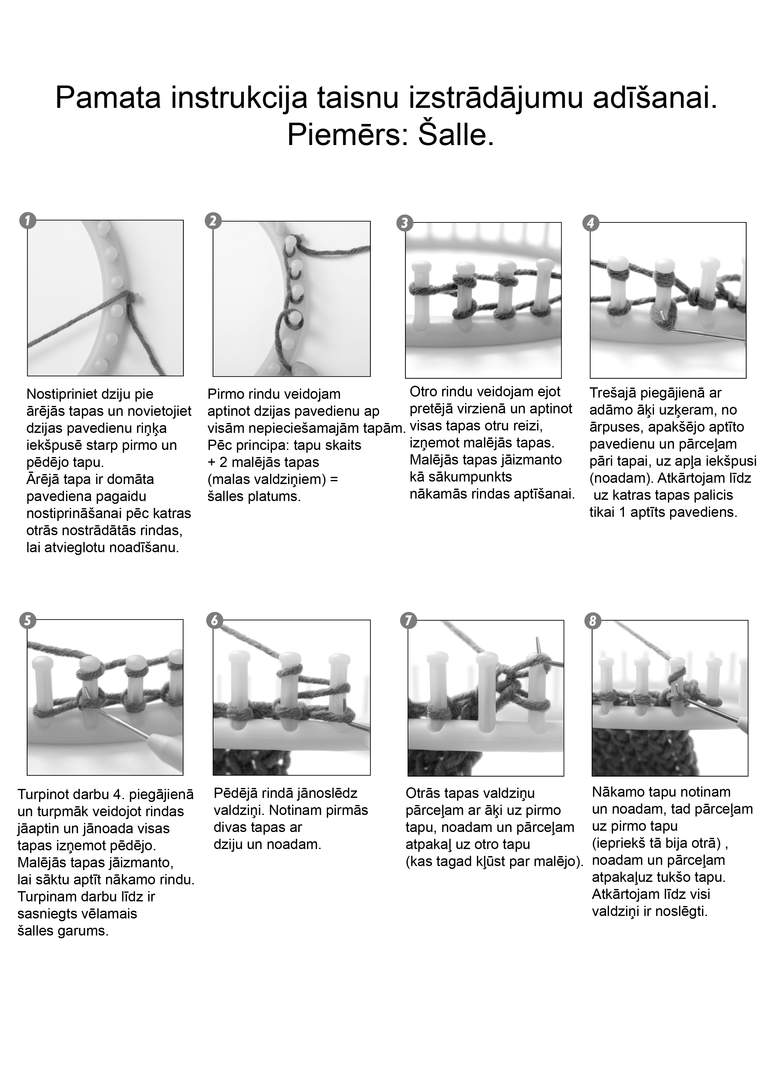 Pamata instrukcija taisnu izstrādājumu adīšanai.
Piemērs: Šalle.

1

Nostipriniet dziju pie ārējās tapas un novietojiet dzijas pavedienu riņķa iekšpusē starp pirmo un pēdējo tapu.
Ārējā tapa ir domāta pavediena pagaidu nostiprināšanai pēc katras otrās nostrādātās rindas, lai atvieglotu noadīšanu.

2

Pirmo rindu veidojam aptinot dzijas pavedienu ap visām nepieciešamajām tapām.
Pēc principa: tapu skaits + 2 malējās tapas (malas valdziņiem) = šalles platums.

3

Otro rindu veidojam ejot pretējā virzienā un aptinot visas tapas otru reizi, izņemot malējās tapas.
Malējās tapas jāizmanto kā sākumpunkts nākamās rindas aptīšanai.

4

Trešajā piegājienā ar adāmo āķi uzķeram, no ārpuses, apakšējo aptīto pavedienu un pārceļam pāri tapai, uz apļa iekšpusi (noadam). Atkārtojam līdz uz katras tapas palicis tikai 1 aptīts pavediens.

5

Turpinot darbu 4. piegājienā un turpmāk veidojot rindas jāaptin un jānoada visas tapas izņemot pēdējo.
Malējās tapas jāizmanto, lai sāktu aptīt nākamo rindu.
Turpinam darbu līdz ir sasniegts vēlamais šalles garums.

6

Pēdējā rindā jānoslēdz valdziņi. Notinam pirmās divas tapas ar dziju un noadam.

7

Otrās tapas valdziņu pārceļam ar āķi uz pirmo tapu, noadam un pārceļam atpakaļ uz otro tapu (kas tagad kļūst par malējo).

8

Nākamo tapu notinam un noadam, tad pārceļam uz pirmo tapu (iepriekš tā bija otrā) , noadam un pārceļam atpakaļuz tukšo tapu.
Atkārtojam līdz visi valdziņi ir noslēgti.