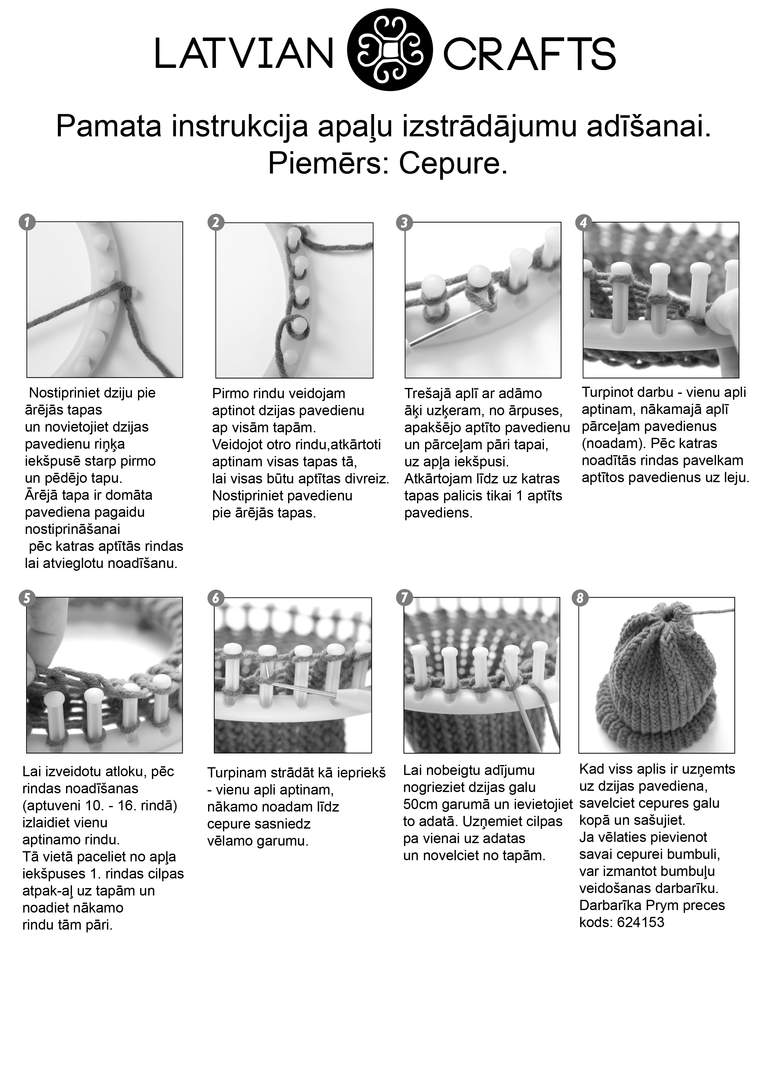 LATVIAN CRAFTS

Pamata instrukcija apaļu izstrādājumu adīšanai. Piemērs: Cepure.

1

Nostipriniet dziju pie ārējās tapas un novietojiet dzijas pavedienu riņķa iekšpusē starp pirmo un pēdējo tapu. Ārējā tapa ir domāta pavediena pagaidu nostiprināšanai pēc katras aptītās rindas lai atvieglotu noadīšanu.

2

Pirmo rindu veidojam aptinot dzijas pavedienu ap visām tapām. Veidojot otro rindu,atkārtoti aptinam visas tapas tā, lai visas būtu aptītas divreiz. Nostipriniet pavedienu pie ārējās tapas.

3

Trešajā aplī ar adāmo āķi uzķeram, no ārpuses, apakšējo aptīto pavedienu un pārceļam pāri tapai, uz apļa iekšpusi. Atkārtojam līdz uz katras tapas palicis tikai 1 aptīts pavediens.

4

Turpinot darbu - vienu apli aptinam, nākamajā aplī pārceļam pavedienus (noadam). Pēc katras noadītās rindas pavelkam aptītos pavedienus uz leju.

5

Lai izveidotu atloku, pēc rindas noadīšanas (aptuveni 10. - 16. rindā) izlaidiet vienu aptinamo rindu. Tā vietā paceliet no apļa iekšpuses 1. rindas cilpas atpak-aļ uz tapām un noadiet nākamo rindu tām pāri.

6

Turpinam strādāt kā iepriekš - vienu apli aptinam, nākamo noadam līdz cepure sasniedz vēlamo garumu.

7

Lai nobeigtu adījumu nogrieziet dzijas galu 50cm garumā un ievietojiet to adatā. Uzņemiet cilpas pa vienai uz adatas un novelciet no tapām.

8

Kad viss aplis ir uzņemts uz dzijas pavediena, savelciet cepures galu kopā un sašujiet. Ja vēlaties pievienot savai cepurei bumbuli, var izmantot bumbuļu veidošanas darbarīku. Darbarīka Prym preces kods: 624153